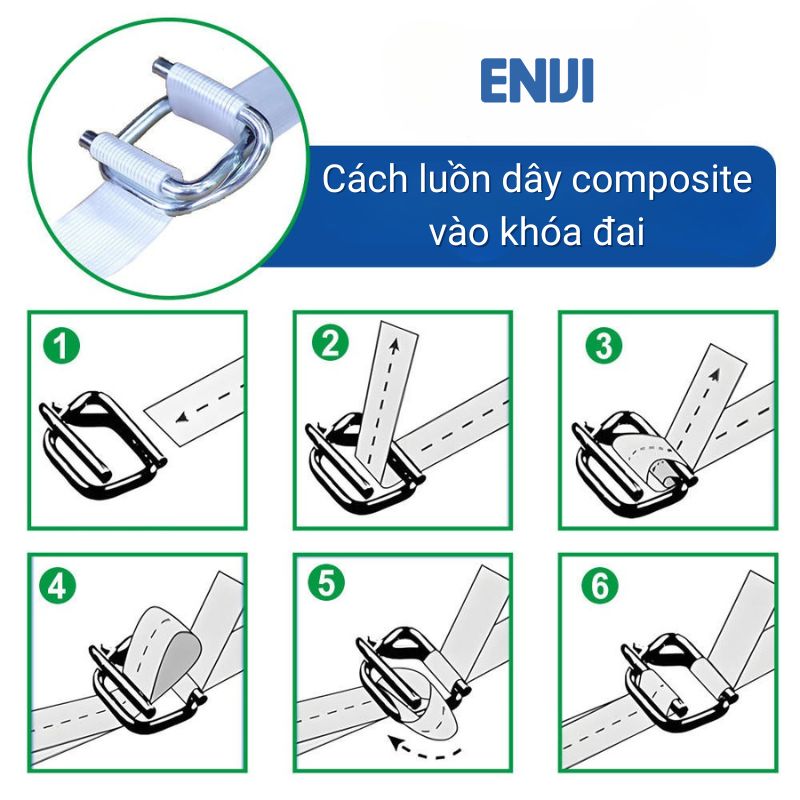 ENVI

Cách luồn dây composite vào khóa đai

1

2

3

4

5

6